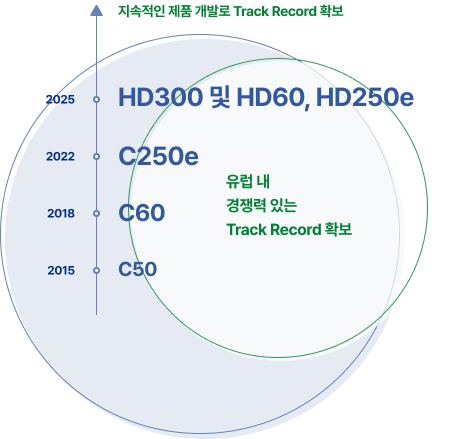 지속적인 제품 개발로 Track Record 확보

2025 HD300 및 HD60, HD250e

2022 C250e

2018 C60

2015 C50

유럽 내
경쟁력 있는
Track Record 확보